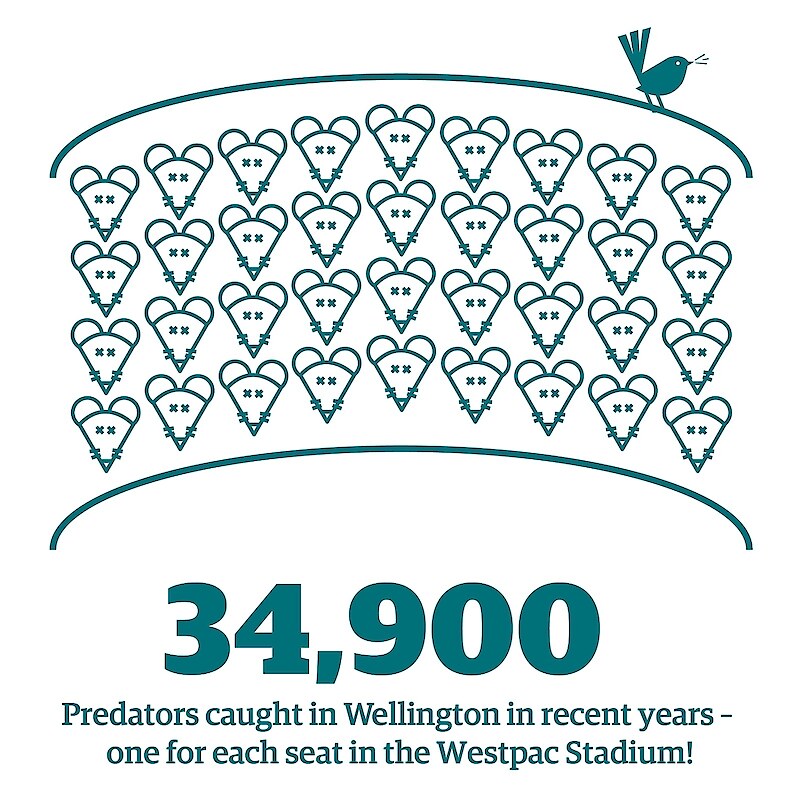 34,900

Predators caught in Wellington in recent years – one for each seat in the Westpac Stadium!