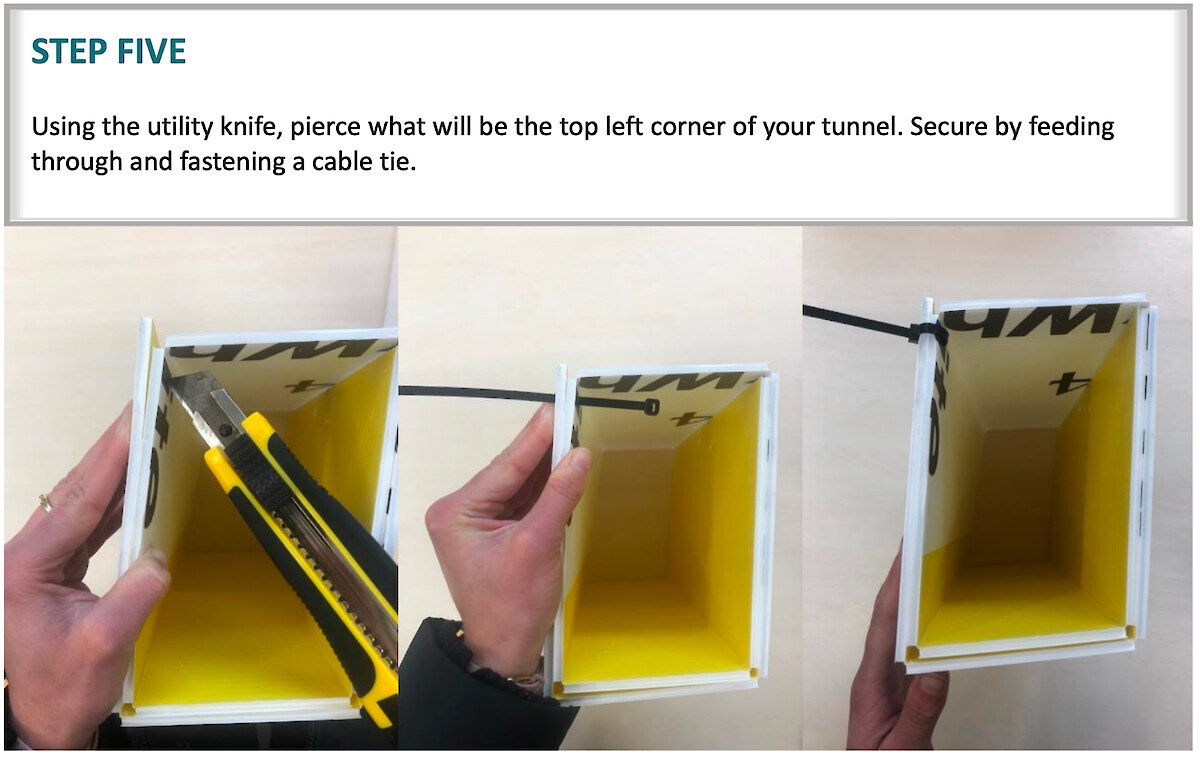 STEP FIVE

Using the utility knife, pierce what will be the top left corner of your tunnel. Secure by feeding through and fastening a cable tie.